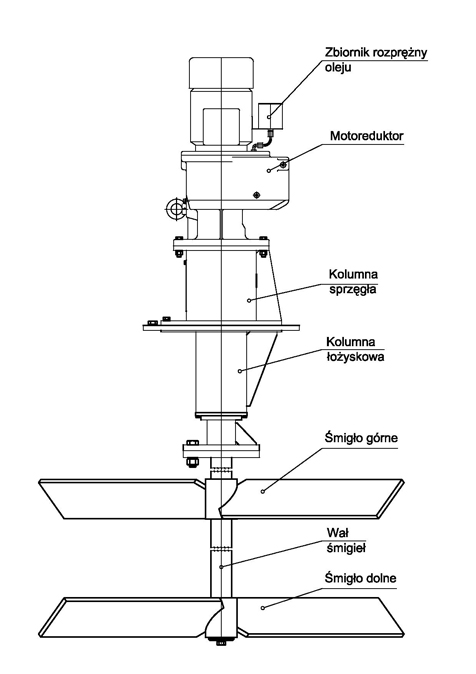 Zbiornik rozprężny oleju

Motoreduktor

Kolumna sprzęgła

Kolumna łożyskowa

Śmigło górne

Wał śmigieł

Śmigło dolne